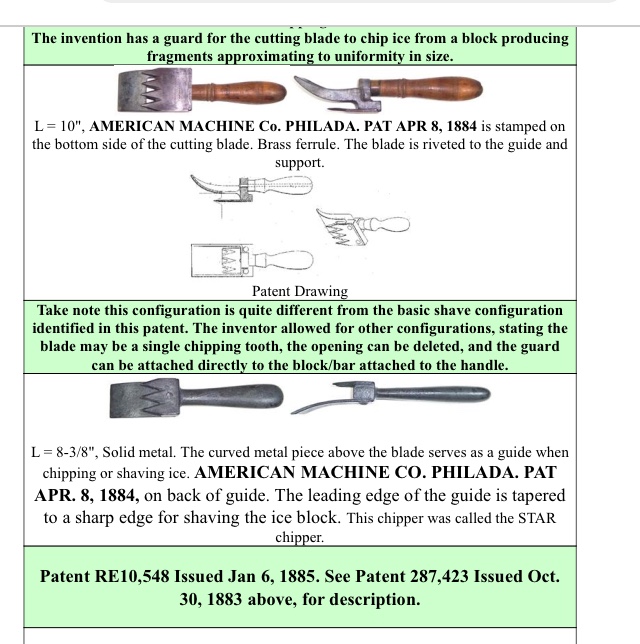 The invention has a guard for the cutting blade to chip ice from a block producing fragments approximating to uniformity in size.

L = 10", AMERICAN MACHINE Co. PHILADA. PAT APR 8, 1884 is stamped on the bottom side of the cutting blade. Brass ferrule. The blade is riveted to the guide and support.

Patent Drawing

Take note this configuration is quite different from the basic shave configuration identified in this patent. The inventor allowed for other configurations, stating the blade may be a single chipping tooth, the opening can be deleted, and the guard can be attached directly to the block/bar attached to the handle.

L = 8-3/8", Solid metal. The curved metal piece above the blade serves as a guide when chipping or shaving ice. AMERICAN MACHINE CO. PHILADA. PAT APR. 8, 1884, on back of guide. The leading edge of the guide is tapered to a sharp edge for shaving the ice block. This chipper was called the STAR chipper.

Patent RE10,548 Issued Jan 6, 1885. See Patent 287,423 Issued Oct. 30, 1883 above, for description.