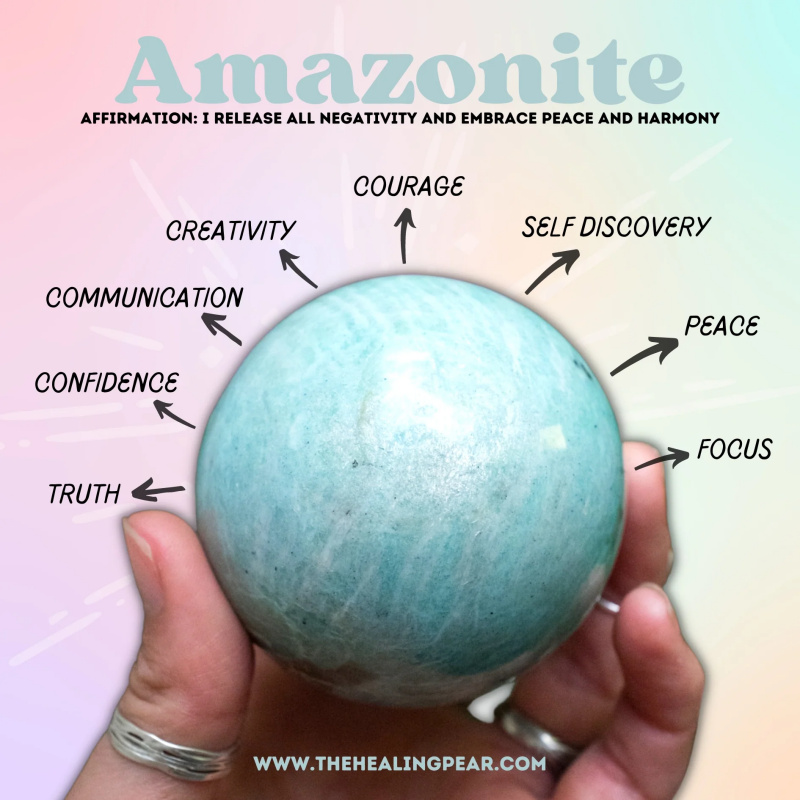 Amazonite

AFFIRMATION: I RELEASE ALL NEGATIVITY AND EMBRACE PEACE AND HARMONY

COURAGE

CREATIVITY

SELF DISCOVERY

COMMUNICATION

PEACE

CONFIDENCE

FOCUS

TRUTH

WWW.THEHEALINGPEAR.COM