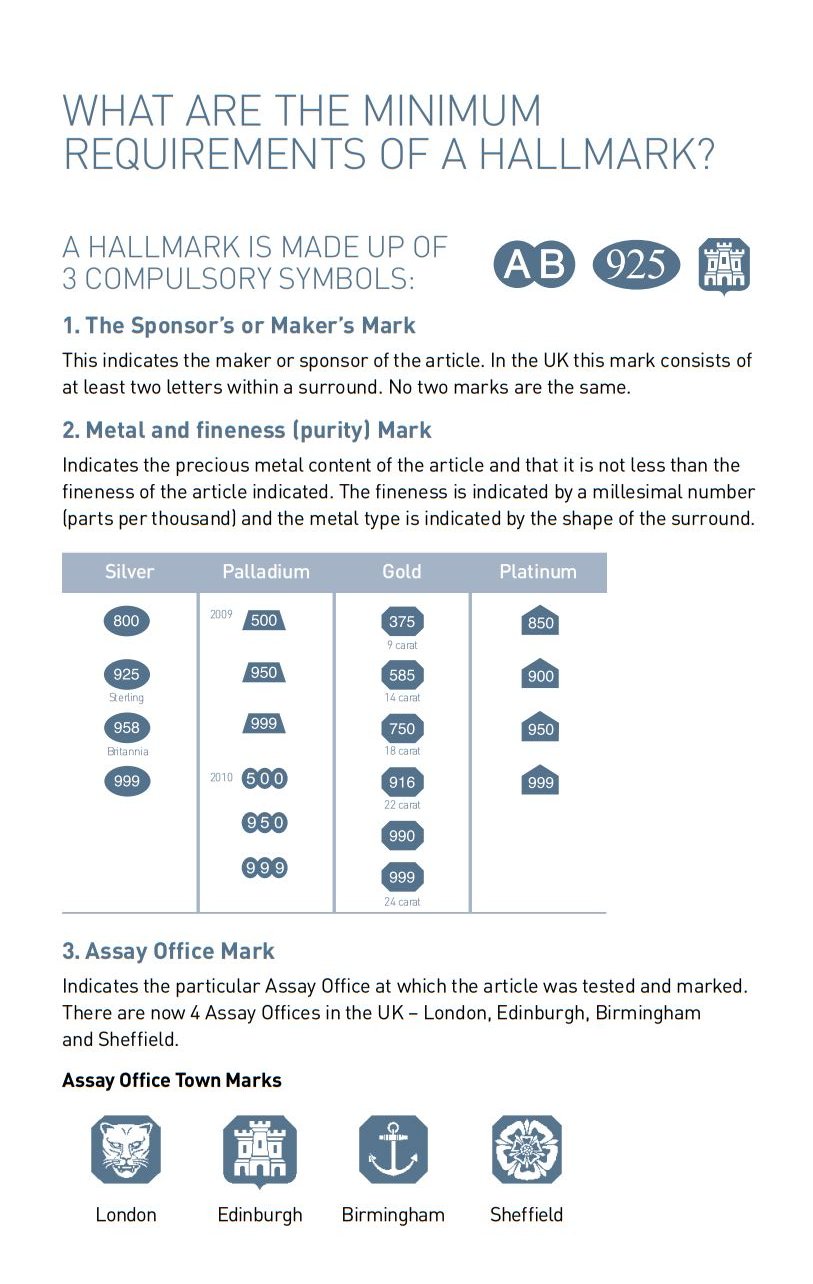 WHAT ARE THE MINIMUM REQUIREMENTS OF A HALLMARK?

A HALLMARK IS MADE UP OF 3 COMPULSORY SYMBOLS:

AB 925

1. The Sponsor's or Maker's Mark

This indicates the maker or sponsor of the article. In the UK this mark consists of at least two letters within a surround. No two marks are the same.

2. Metal and fineness (purity) Mark

Indicates the precious metal content of the article and that it is not less than the fineness of the article indicated. The fineness is indicated by a millesimal number (parts per thousand) and the metal type is indicated by the shape of the surround.

| Silver | Palladium | Gold | Platinum |
|---|---|---|---|
| 800 | 2009 500 | 375 9 carat | 850 |
| 925 Sterling | 950 | 585 14 carat | 900 |
| 958 Britannia | 999 | 750 18 carat | 950 |
| 999 | 2010 500 | 916 22 carat | 999 |
| | 950 | 990 | |
| | 999 | 999 24 carat | |

3. Assay Office Mark

Indicates the particular Assay Office at which the article was tested and marked. There are now 4 Assay Offices in the UK – London, Edinburgh, Birmingham and Sheffield.

Assay Office Town Marks

London Edinburgh Birmingham Sheffield