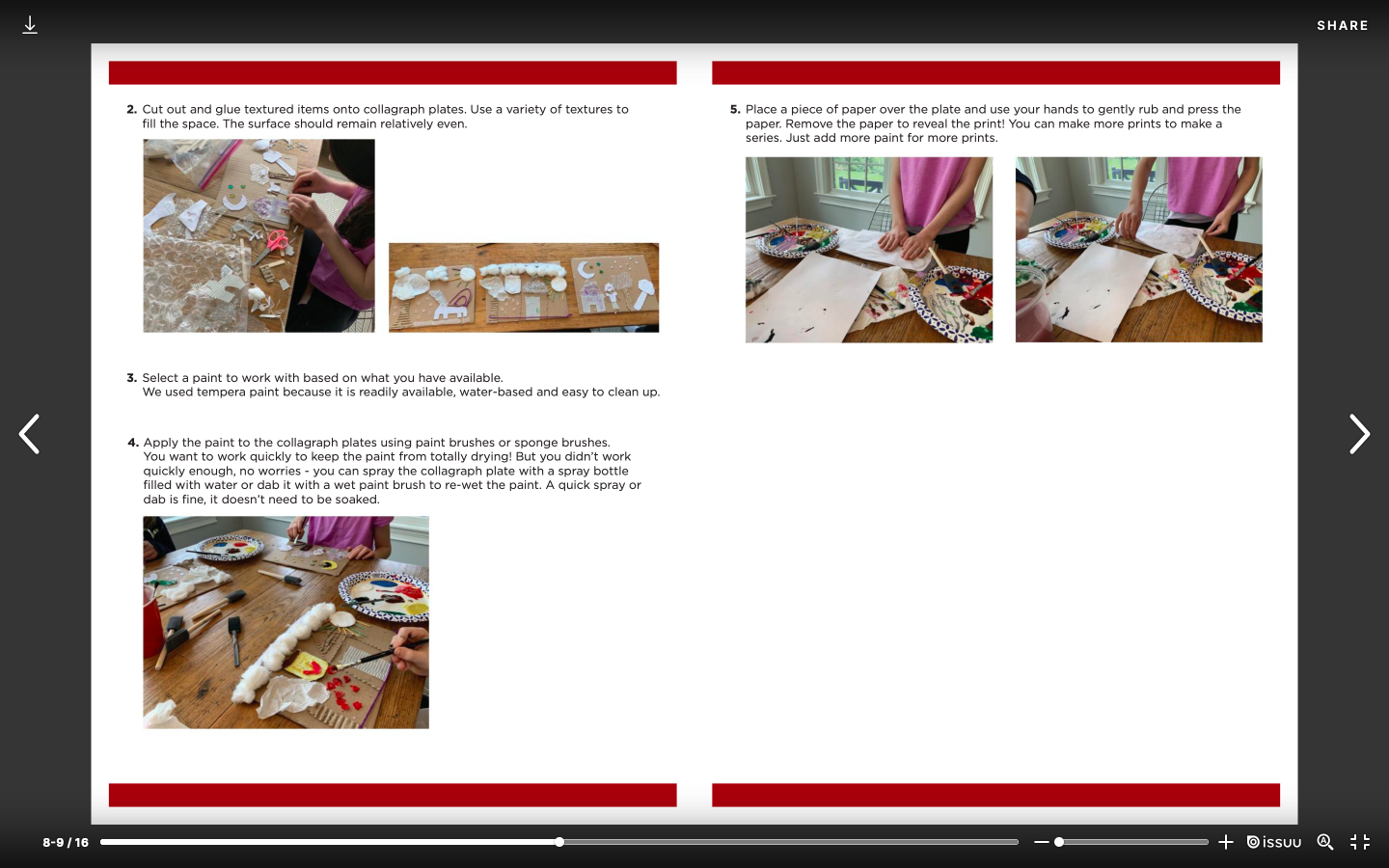 SHARE

2. Cut out and glue textured items onto collagraph plates. Use a variety of textures to fill the space. The surface should remain relatively even.

3. Select a paint to work with based on what you have available. We used tempera paint because it is readily available, water-based and easy to clean up.

4. Apply the paint to the collagraph plates using paint brushes or sponge brushes. You want to work quickly to keep the paint from totally drying! But you didn't work quickly enough, no worries - you can spray the collagraph plate with a spray bottle filled with water or dab it with a wet paint brush to re-wet the paint. A quick spray or dab is fine, it doesn't need to be soaked.

5. Place a piece of paper over the plate and use your hands to gently rub and press the paper. Remove the paper to reveal the print! You can make more prints to make a series. Just add more paint for more prints.

8-9 / 16

issuu