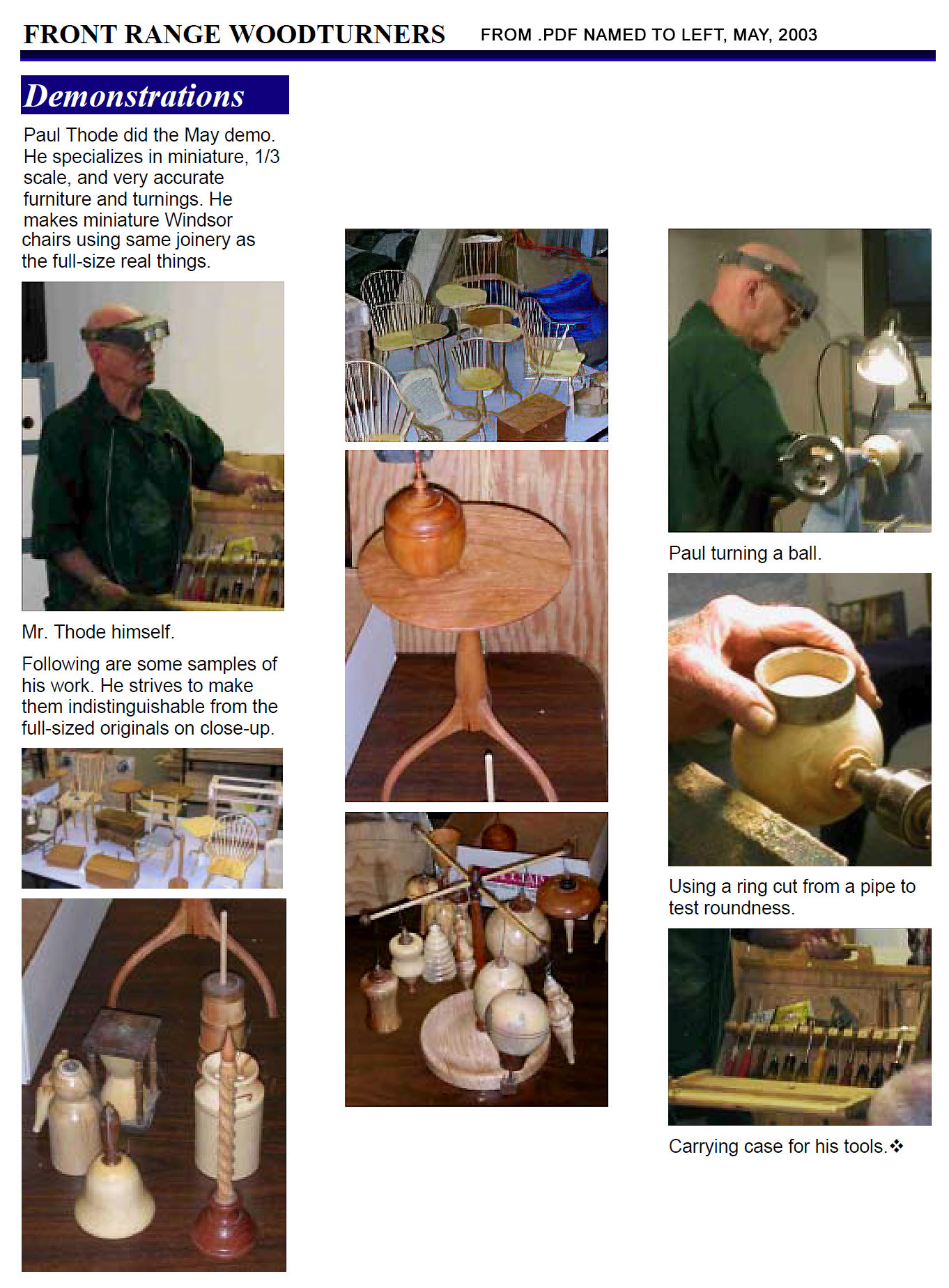 FRONT RANGE WOODTURNERS FROM .PDF NAMED TO LEFT, MAY, 2003

Demonstrations

Paul Thode did the May demo. He specializes in miniature, 1/3 scale, and very accurate furniture and turnings. He makes miniature Windsor chairs using same joinery as the full-size real things.

Mr. Thode himself.

Following are some samples of his work. He strives to make them indistinguishable from the full-sized originals on close-up.

Paul turning a ball.

Using a ring cut from a pipe to test roundness.

Carrying case for his tools.❖